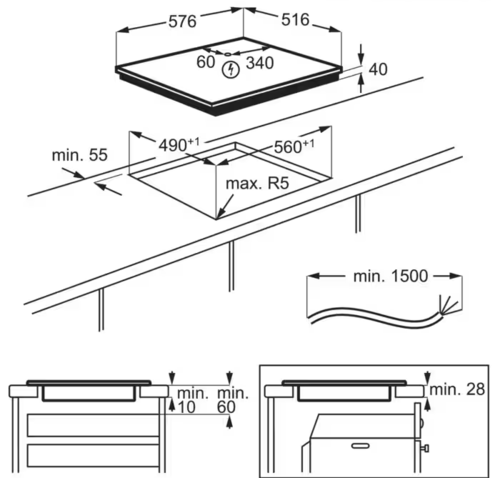 576
516
60
340
40
min. 55
$490^{+1}$
$560^{+1}$
max. R5
min. 1500
min.
10
min.
60
min. 28